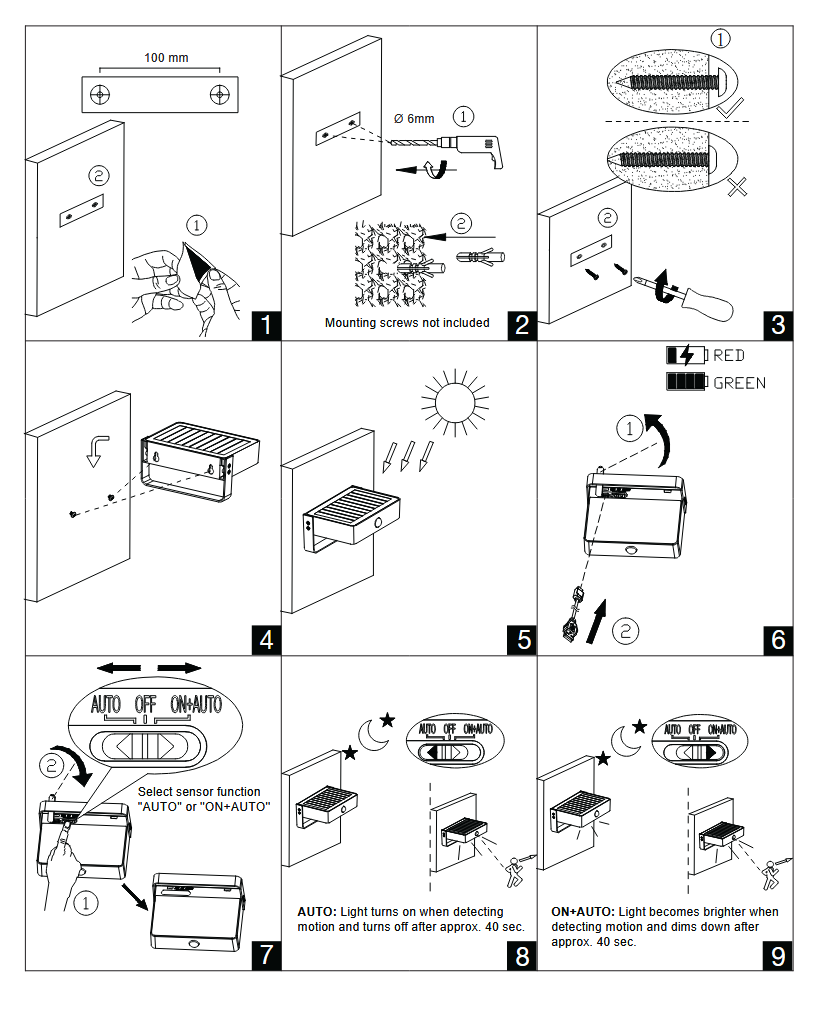 100 mm

②

①

1

Ø 6mm

①

②

Mounting screws not included

2

①

②

3

4

5

RED

GREEN

①

②

6

AUTO OFF ON+AUTO

②

Select sensor function "AUTO" or "ON+AUTO"

①

7

AUTO OFF ON+AUTO

**AUTO:** Light turns on when detecting motion and turns off after approx. 40 sec.

8

AUTO OFF ON+AUTO

**ON+AUTO:** Light becomes brighter when detecting motion and dims down after approx. 40 sec.

9