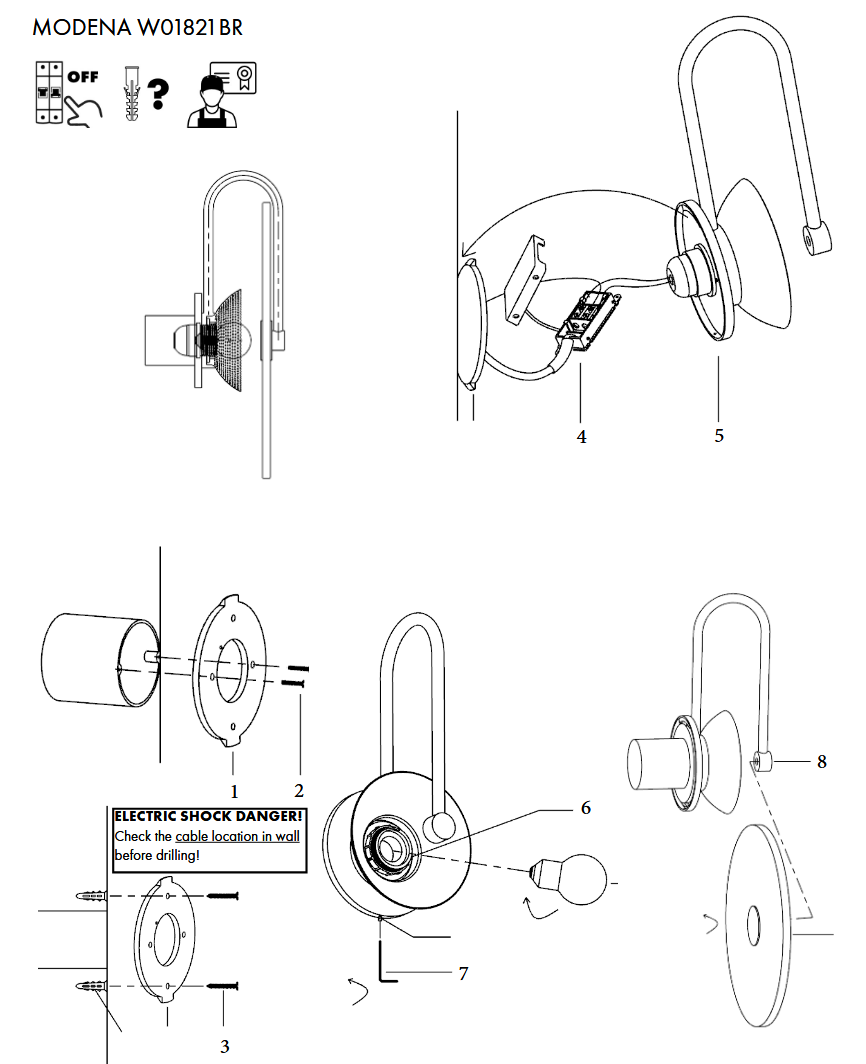 MODENA W01821BR

OFF

?

4

5

1

2

ELECTRIC SHOCK DANGER!
Check the cable location in wall before drilling!

3

6

7

8