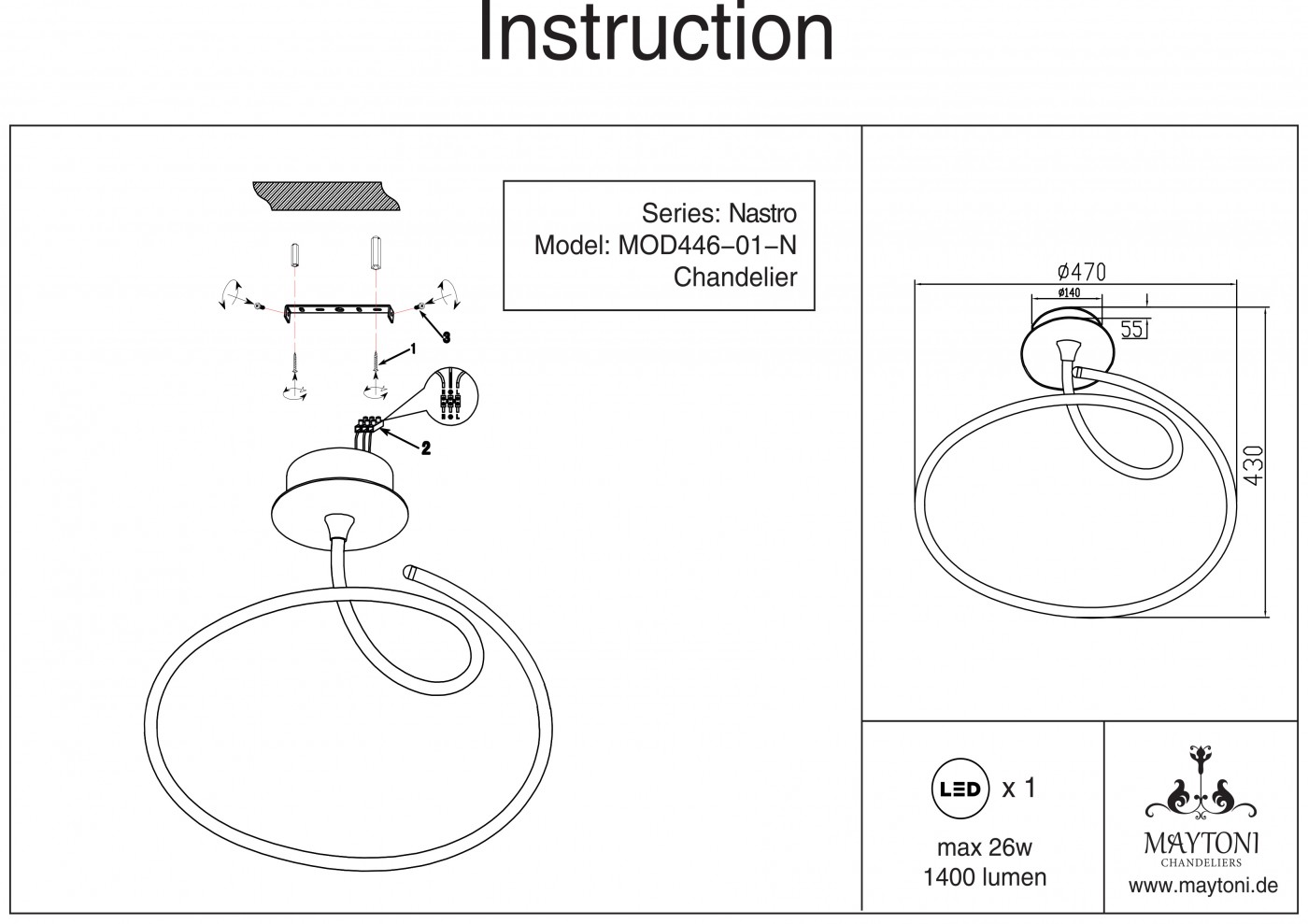 Instruction

Series: Nastro
Model: MOD446-01-N
Chandelier

3
1
2

Ø470
Ø140
55
430

LED x 1

max 26w
1400 lumen

MAYTONI
CHANDELIERS
www.maytoni.de